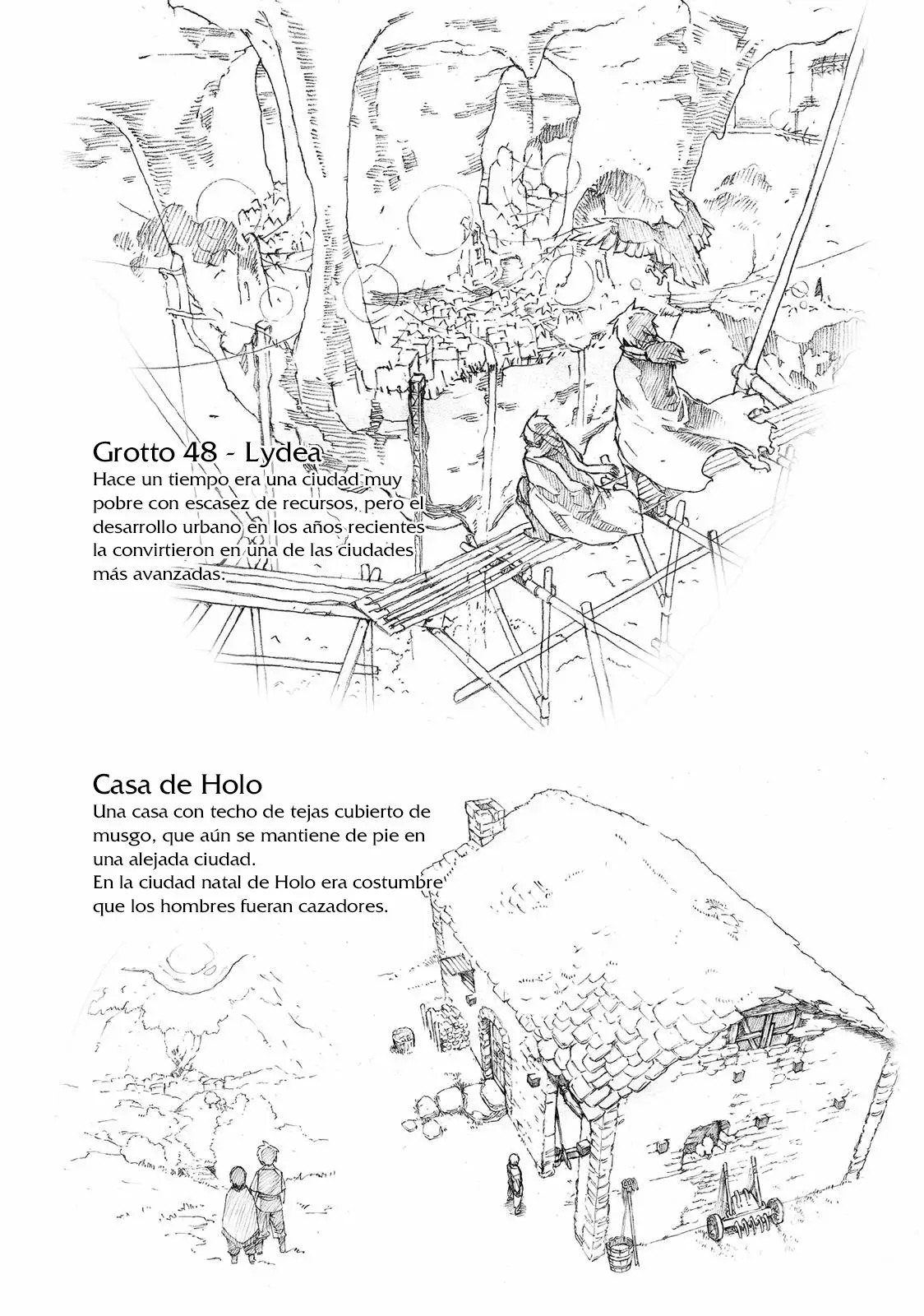 Grotto 48 - Lydea
Hace un tiempo era una ciudad muy pobre con escasez de recursos, pero el desarrollo urbano en los años recientes la convirtieron en una de las ciudades más avanzadas.

Casa de Holo
Una casa con techo de tejas cubierto de musgo, que aún se mantiene de pie en una alejada ciudad.
En la ciudad natal de Holo era costumbre que los hombres fueran cazadores.